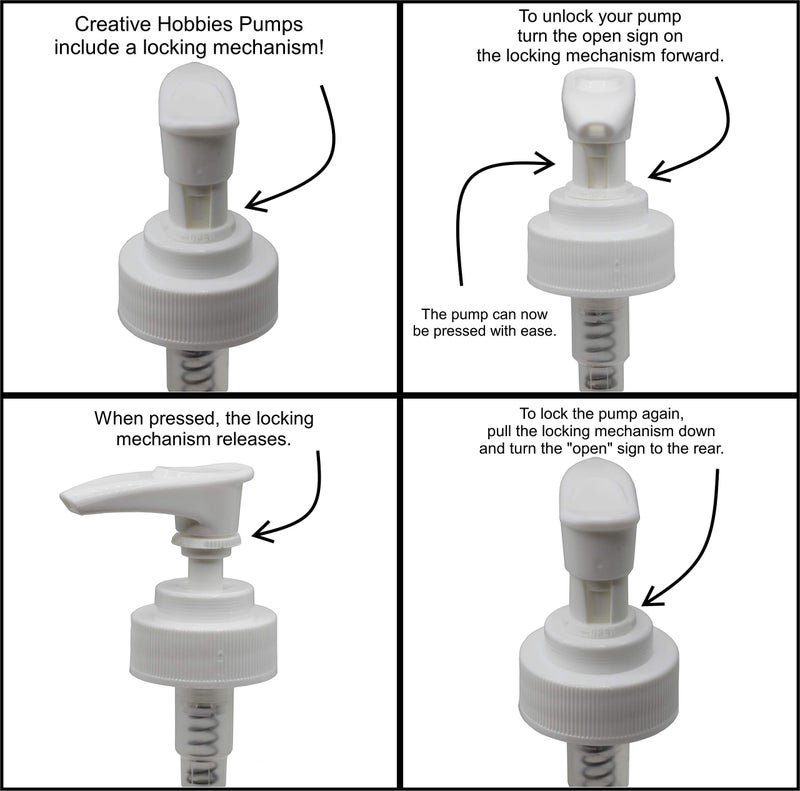 Creative Hobbies Pumps include a locking mechanism!

To unlock your pump turn the open sign on the locking mechanism forward.

The pump can now be pressed with ease.

When pressed, the locking mechanism releases.

To lock the pump again, pull the locking mechanism down and turn the "open" sign to the rear.